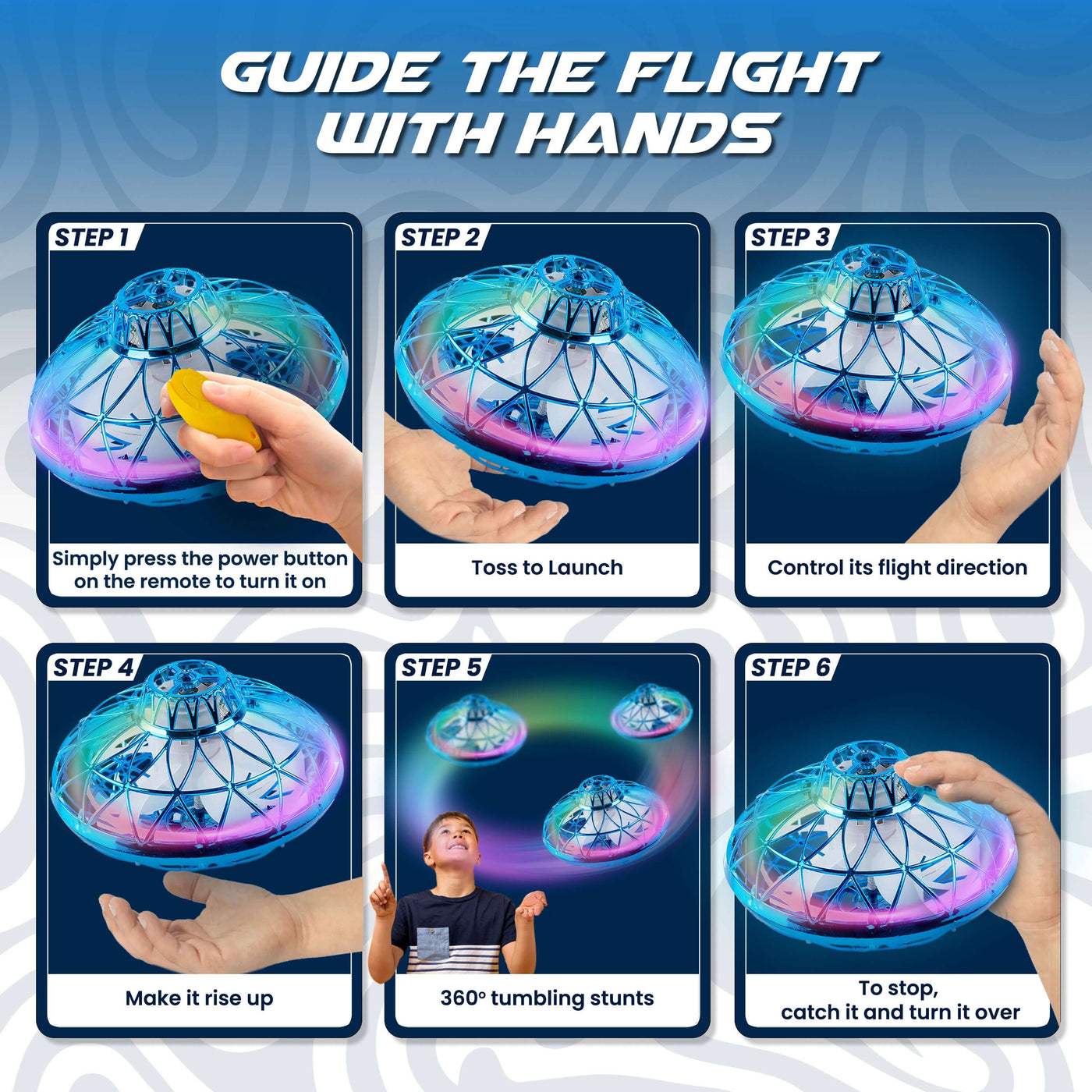 GUIDE THE FLIGHT WITH HANDS

STEP 1

Simply press the power button on the remote to turn it on

STEP 2

Toss to Launch

STEP 3

Control its flight direction

STEP 4

Make it rise up

STEP 5

360° tumbling stunts

STEP 6

To stop, catch it and turn it over