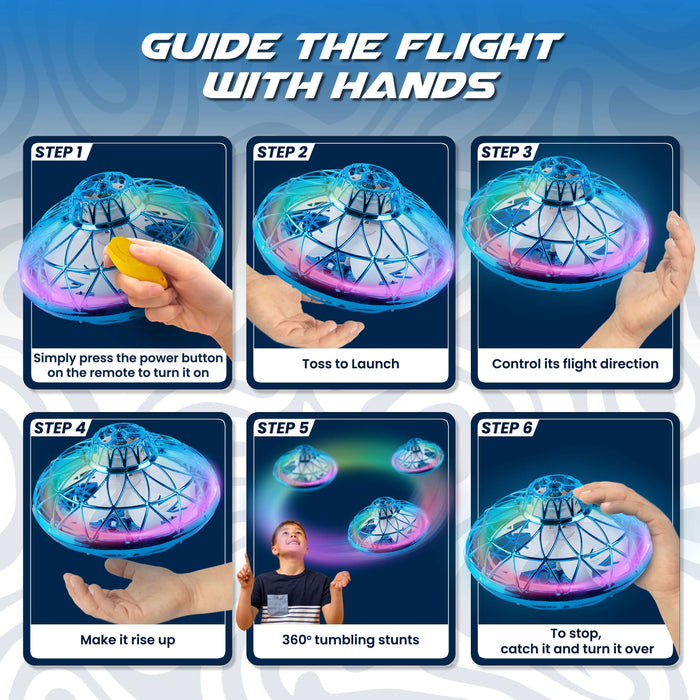 GUIDE THE FLIGHT WITH HANDS

STEP 1
Simply press the power button on the remote to turn it on

STEP 2
Toss to Launch

STEP 3
Control its flight direction

STEP 4
Make it rise up

STEP 5
360° tumbling stunts

STEP 6
To stop, catch it and turn it over